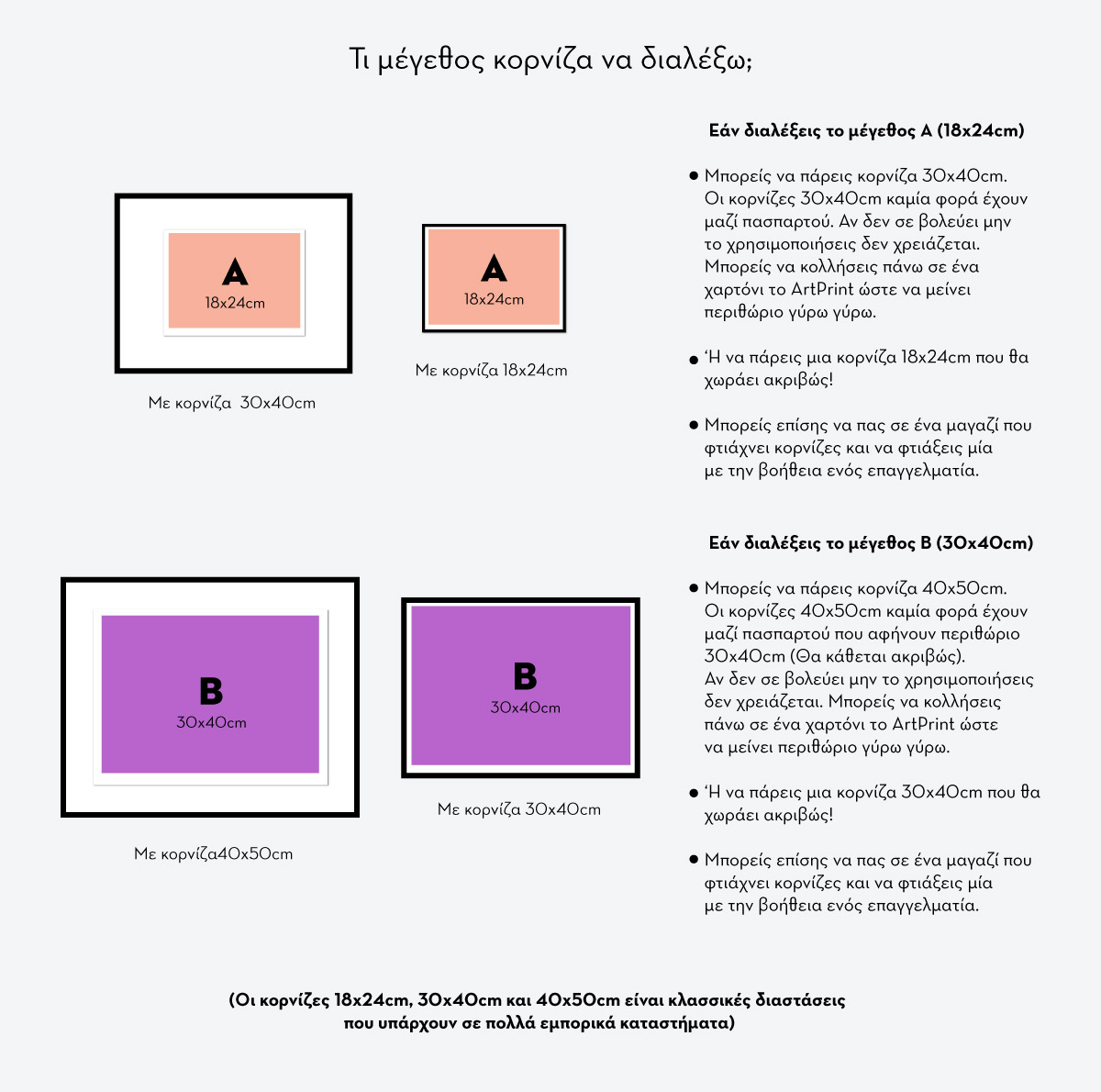 Τι μέγεθος κορνίζα να διαλέξω;

A
18x24cm

Με κορνίζα 30x40cm

A
18x24cm

Με κορνίζα 18x24cm

Εάν διαλέξεις το μέγεθος A (18x24cm)

● Μπορείς να πάρεις κορνίζα 30x40cm. Οι κορνίζες 30x40cm καμία φορά έχουν μαζί πασπαρτού. Αν δεν σε βολεύει μην το χρησιμοποιήσεις δεν χρειάζεται. Μπορείς να κολλήσεις πάνω σε ένα χαρτόνι το ArtPrint ώστε να μείνει περιθώριο γύρω γύρω.

● Ή να πάρεις μια κορνίζα 18x24cm που θα χωράει ακριβώς!

● Μπορείς επίσης να πας σε ένα μαγαζί που φτιάχνει κορνίζες και να φτιάξεις μία με την βοήθεια ενός επαγγελματία.

B
30x40cm

Με κορνίζα40x50cm

B
30x40cm

Με κορνίζα 30x40cm

Εάν διαλέξεις το μέγεθος B (30x40cm)

● Μπορείς να πάρεις κορνίζα 40x50cm. Οι κορνίζες 40x50cm καμία φορά έχουν μαζί πασπαρτού που αφήνουν περιθώριο 30x40cm (Θα κάθεται ακριβώς). Αν δεν σε βολεύει μην το χρησιμοποιήσεις δεν χρειάζεται. Μπορείς να κολλήσεις πάνω σε ένα χαρτόνι το ArtPrint ώστε να μείνει περιθώριο γύρω γύρω.

● Ή να πάρεις μια κορνίζα 30x40cm που θα χωράει ακριβώς!

● Μπορείς επίσης να πας σε ένα μαγαζί που φτιάχνει κορνίζες και να φτιάξεις μία με την βοήθεια ενός επαγγελματία.

(Οι κορνίζες 18x24cm, 30x40cm και 40x50cm είναι κλασσικές διαστάσεις που υπάρχουν σε πολλά εμπορικά καταστήματα)